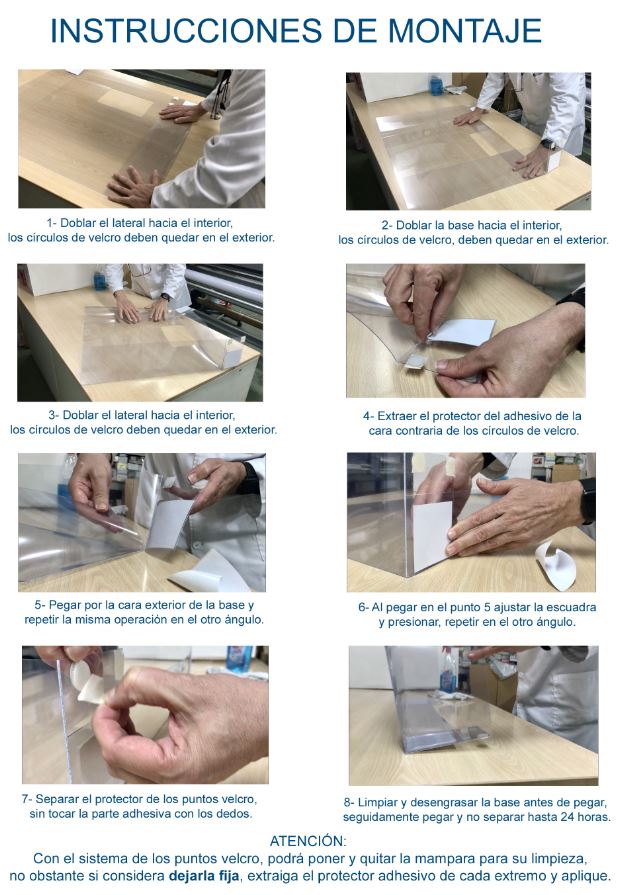 INSTRUCCIONES DE MONTAJE

1- Doblar el lateral hacia el interior, los círculos de velcro deben quedar en el exterior.

2- Doblar la base hacia el interior, los círculos de velcro, deben quedar en el exterior.

3- Doblar el lateral hacia el interior, los círculos de velcro deben quedar en el exterior.

4- Extraer el protector del adhesivo de la cara contraria de los círculos de velcro.

5- Pegar por la cara exterior de la base y repetir la misma operación en el otro ángulo.

6- Al pegar en el punto 5 ajustar la escuadra y presionar, repetir en el otro ángulo.

7- Separar el protector de los puntos velcro, sin tocar la parte adhesiva con los dedos.

8- Limpiar y desengrasar la base antes de pegar, seguidamente pegar y no separar hasta 24 horas.

ATENCIÓN:
Con el sistema de los puntos velcro, podrá poner y quitar la mampara para su limpieza, no obstante si considera dejarla fija, extraiga el protector adhesivo de cada extremo y aplique.